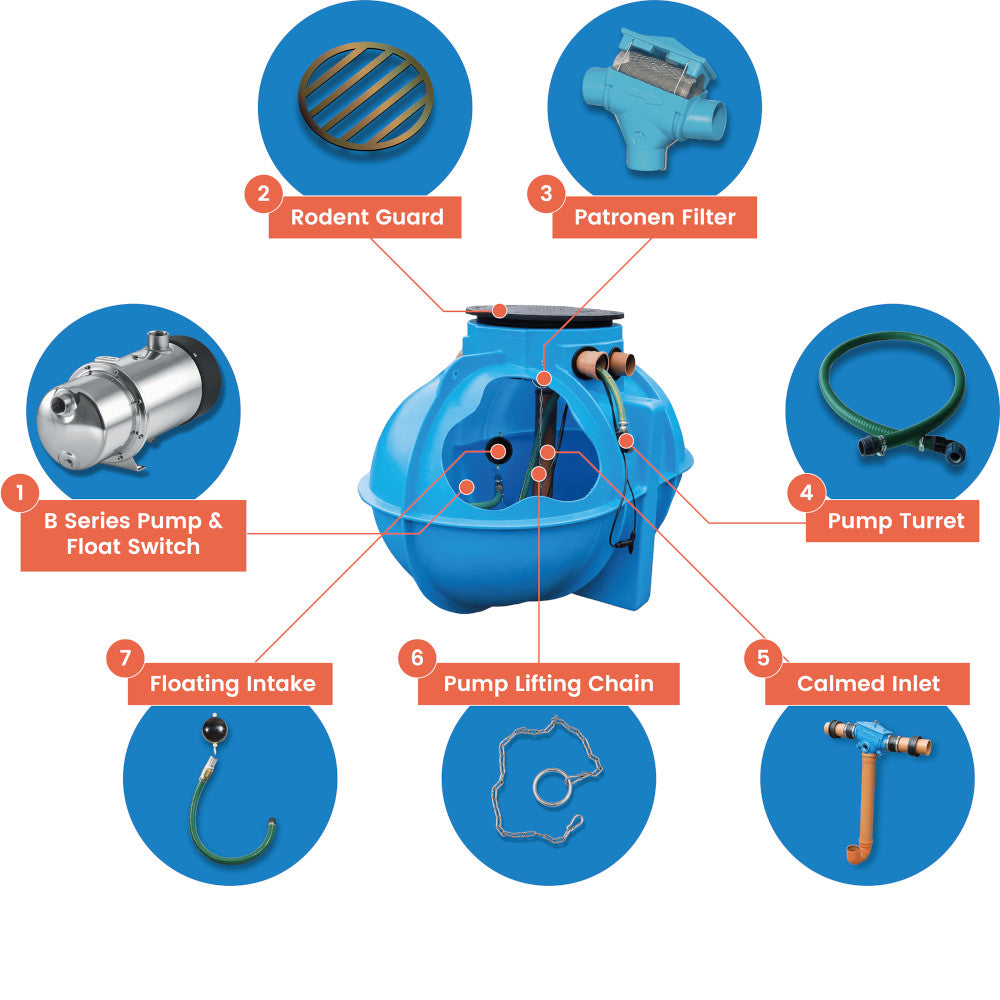 2 Rodent Guard

3 Patronen Filter

1 B Series Pump & Float Switch

4 Pump Turret

7 Floating Intake

6 Pump Lifting Chain

5 Calmed Inlet